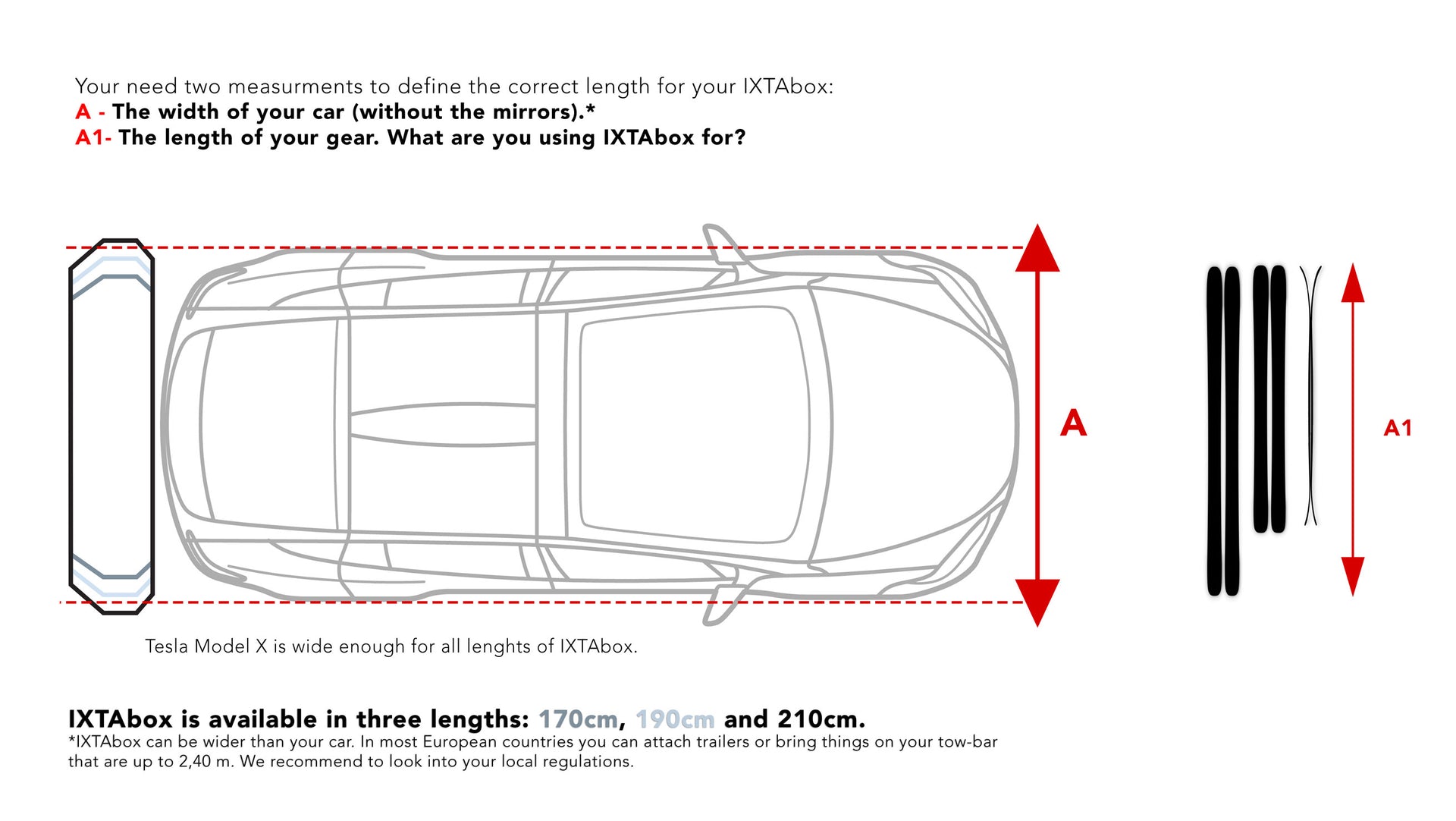 Your need two measurments to define the correct length for your IXTAbox:
A - The width of your car (without the mirrors).*
A1- The length of your gear. What are you using IXTAbox for?

A

A1

Tesla Model X is wide enough for all lenghts of IXTAbox.

IXTAbox is available in three lengths: 170cm, 190cm and 210cm.
*IXTAbox can be wider than your car. In most European countries you can attach trailers or bring things on your tow-bar that are up to 2,40 m. We recommend to look into your local regulations.